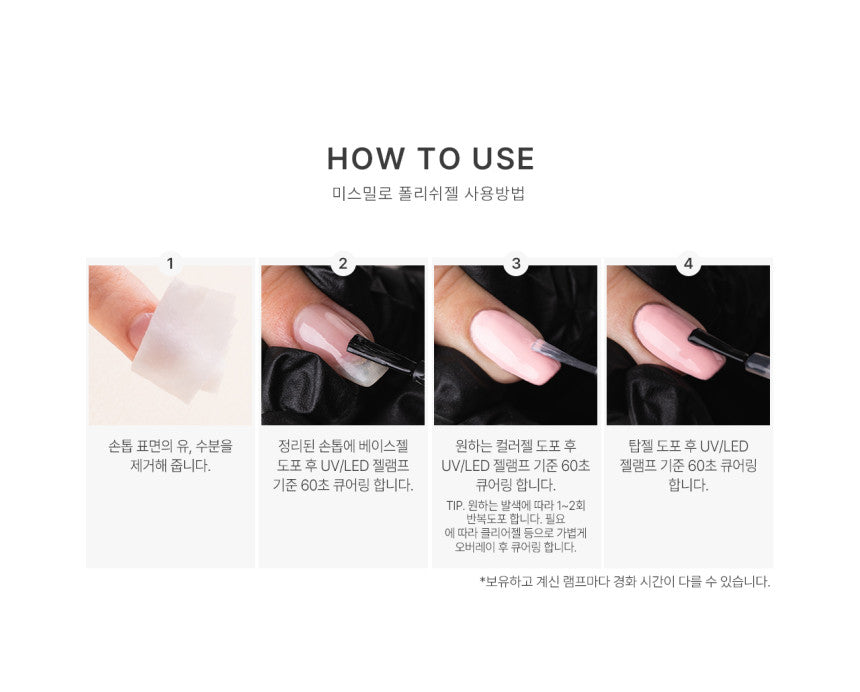 HOW TO USE

미스밀로 폴리쉬젤 사용방법

1

손톱 표면의 유, 수분을 제거해 줍니다.

2

정리된 손톱에 베이스젤 도포 후 UV/LED 젤램프 기준 60초 큐어링 합니다.

3

원하는 컬러젤 도포 후 UV/LED 젤램프 기준 60초 큐어링 합니다.

TIP. 원하는 발색에 따라 1~2회 반복도포 합니다. 필요에 따라 클리어젤 등으로 가볍게 오버레이 후 큐어링 합니다.

4

탑젤 도포 후 UV/LED 젤램프 기준 60초 큐어링 합니다.

*보유하고 계신 램프마다 경화 시간이 다를 수 있습니다.